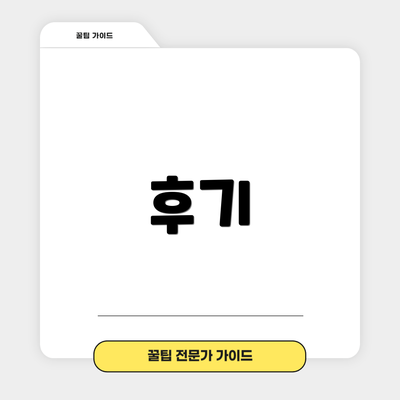 꿀팁 가이드

후기

꿀팁 전문가 가이드