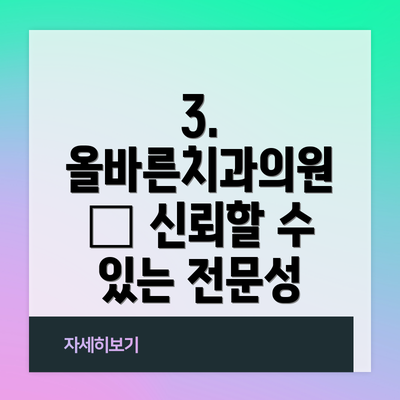 3.
올바른치과의원
□ 신뢰할 수
있는 전문성

자세히보기